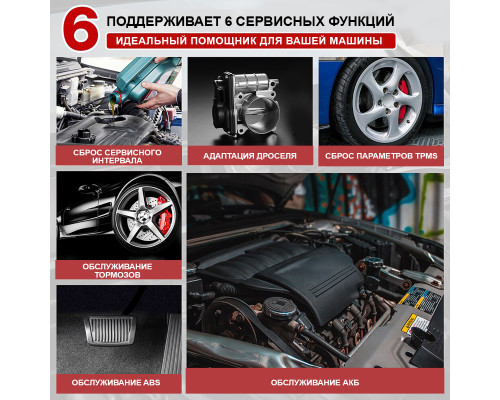 6 ПОДДЕРЖИВАЕТ 6 СЕРВИСНЫХ ФУНКЦИЙ

ИДЕАЛЬНЫЙ ПОМОЩНИК ДЛЯ ВАШЕЙ МАШИНЫ

СБРОС СЕРВИСНОГО ИНТЕРВАЛА

АДАПТАЦИЯ ДРОСЕЛЯ

СБРОС ПАРАМЕТРОВ TPMS

ОБСЛУЖИВАНИЕ ТОРМОЗОВ

ОБСЛУЖИВАНИЕ ABS

ОБСЛУЖИВАНИЕ АКБ